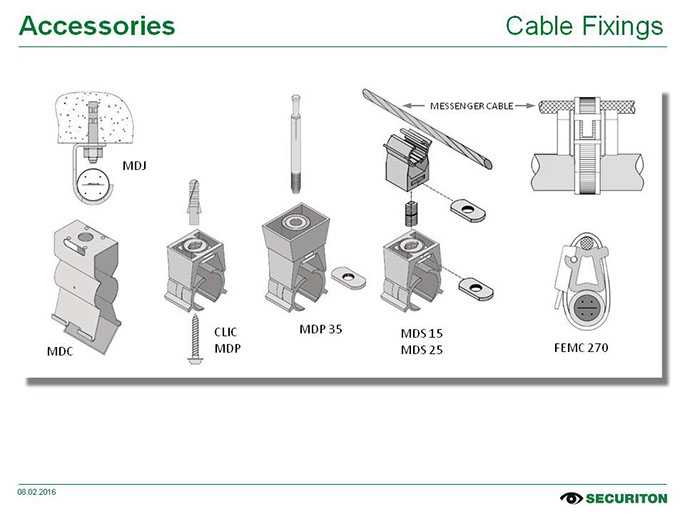 Accessories

Cable Fixings

MESSENGER CABLE

MDJ

MDC

CLIC
MDP

MDP 35

MDS 15
MDS 25

FEMC 270

08.02.2016

SECURITON